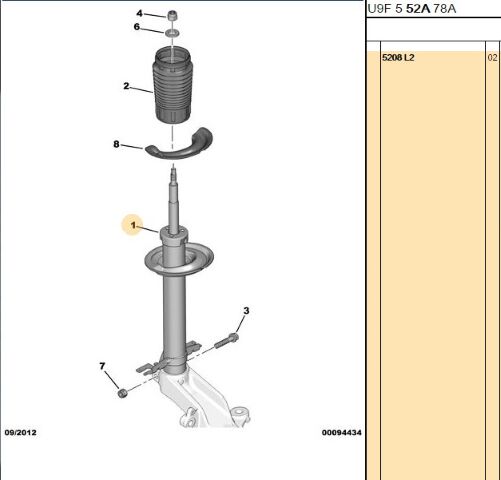 4
6
2
8
1
3
7
09/2012
00094434
U9F 5 52A 78A
5208 L2
02