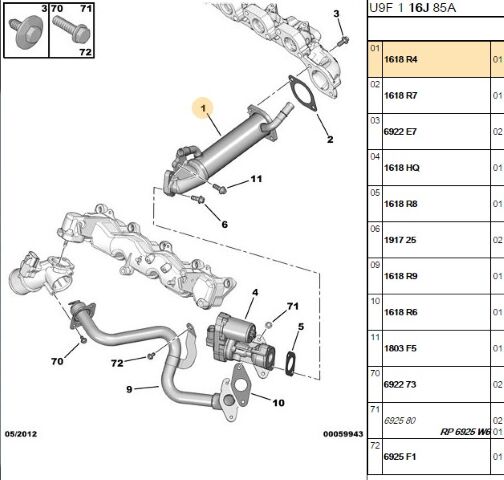 3 70 71

72

3

1

2

11

6

4

71

5

70

72

9

10

05/2012

00059943

U9F 1 16J 85A

| | | |
|---|---|---|
| 01 | 1618 R4 | 01 |
| 02 | 1618 R7 | 01 |
| 03 | 6922 E7 | 02 |
| 04 | 1618 HQ | 01 |
| 05 | 1618 R8 | 01 |
| 06 | 1917 25 | 02 |
| 09 | 1618 R9 | 01 |
| 10 | 1618 R6 | 01 |
| 11 | 1803 F5 | 01 |
| 70 | 6922 73 | 02 |
| 71 | 6925 80 RP 6925 W6 | 02 01 |
| 72 | 6925 F1 | 01 |