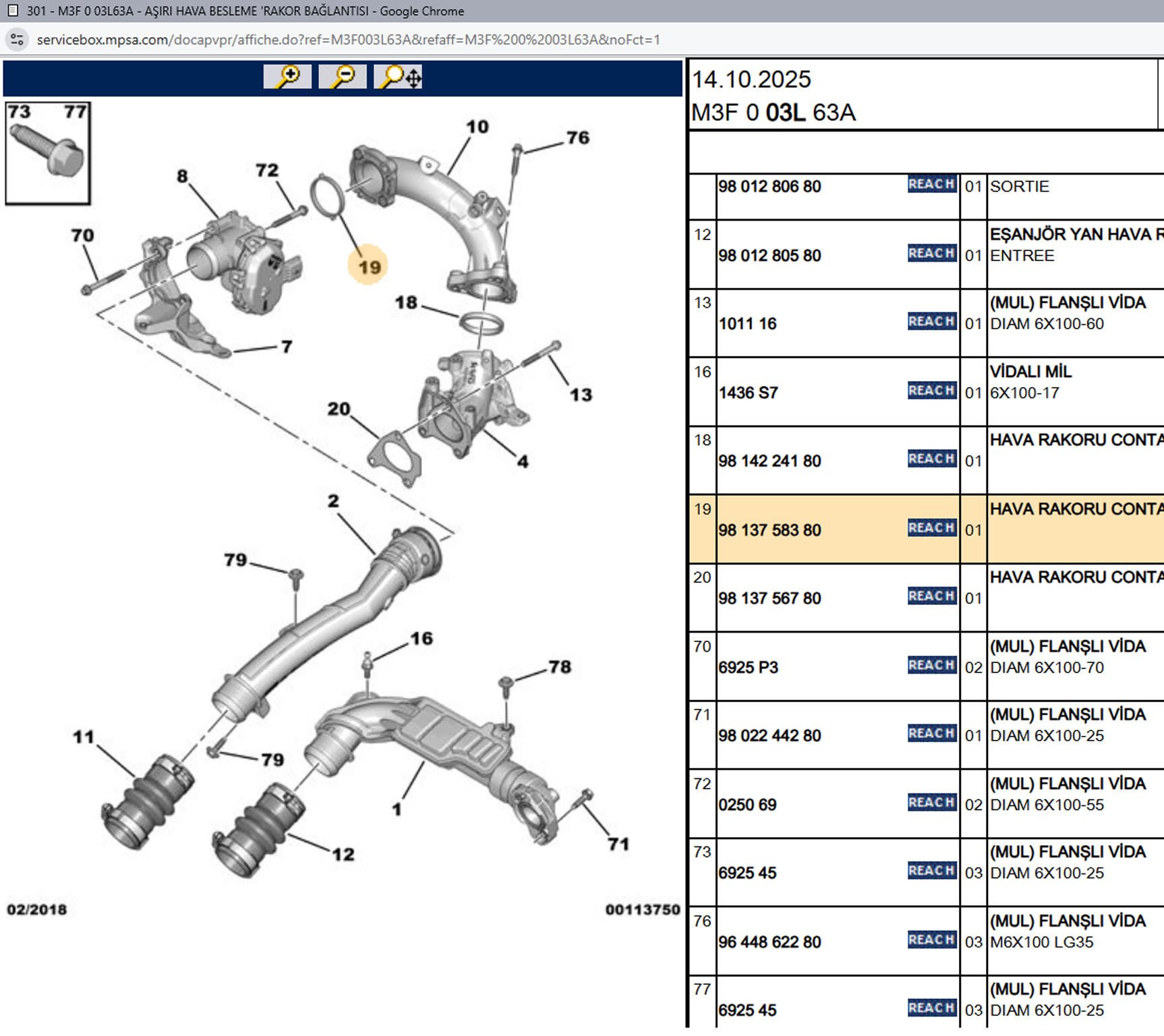 301 - M3F 0 03L63A - AŞIRI HAVA BESLEME 'RAKOR BAĞLANTISI - Google Chrome

servicebox.mpsa.com/docapvpr/affiche.do?ref=M3F003L63A&refaff=M3F%200%2003L63A&noFct=1

73 77

10 76 8 72 70 19 18 7 13 20 4 2 79 16 78 11 79 1 12 71

02/2018

00113750

14.10.2025
M3F 0 03L 63A

| | | | | |
|---|---|---|---|---|
| | 98 012 806 80 | REACH | 01 | SORTIE |
| 12 | 98 012 805 80 | REACH | 01 | EŞANJÖR YAN HAVA R ENTREE |
| 13 | 1011 16 | REACH | 01 | (MUL) FLANŞLI VİDA DIAM 6X100-60 |
| 16 | 1436 S7 | REACH | 01 | VİDALI MİL 6X100-17 |
| 18 | 98 142 241 80 | REACH | 01 | HAVA RAKORU CONTA |
| 19 | 98 137 583 80 | REACH | 01 | HAVA RAKORU CONTA |
| 20 | 98 137 567 80 | REACH | 01 | HAVA RAKORU CONTA |
| 70 | 6925 P3 | REACH | 02 | (MUL) FLANŞLI VİDA DIAM 6X100-70 |
| 71 | 98 022 442 80 | REACH | 01 | (MUL) FLANŞLI VİDA DIAM 6X100-25 |
| 72 | 0250 69 | REACH | 02 | (MUL) FLANŞLI VİDA DIAM 6X100-55 |
| 73 | 6925 45 | REACH | 03 | (MUL) FLANŞLI VİDA DIAM 6X100-25 |
| 76 | 96 448 622 80 | REACH | 03 | (MUL) FLANŞLI VİDA M6X100 LG35 |
| 77 | 6925 45 | REACH | 03 | (MUL) FLANŞLI VİDA DIAM 6X100-25 |