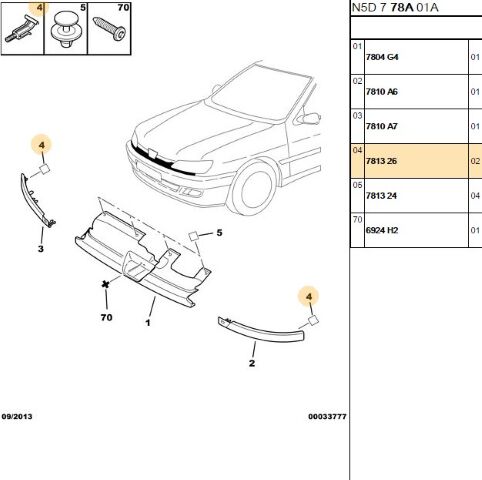 4 5 70

4

3

5

70

1

4

2

09/2013

00033777

N5D 7 78A 01A

| | | |
|---|---|---|
| 01 | 7804 G4 | 01 |
| 02 | 7810 A6 | 01 |
| 03 | 7810 A7 | 01 |
| 04 | 7813 26 | 02 |
| 05 | 7813 24 | 04 |
| 70 | 6924 H2 | 01 |