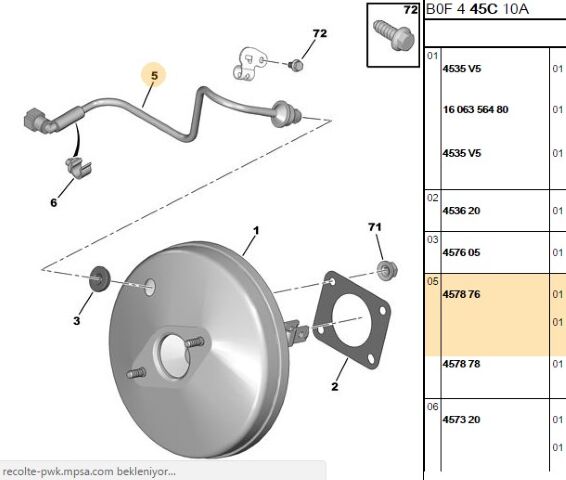 72

5

6

1

71

3

2

72

B0F 4 45C 10A

| | | |
|---|---|---|
| 01 | 4535 V5 | 01 |
| | 16 063 564 80 | 01 |
| | 4535 V5 | 01 |
| 02 | 4536 20 | 01 |
| 03 | 4576 05 | 01 |
| 05 | 4578 76 | 01 |
| | | 01 |
| | 4578 78 | 01 |
| 06 | 4573 20 | 01 |
| | | 01 |

recolte-pwk.mpsa.com bekleniyor...