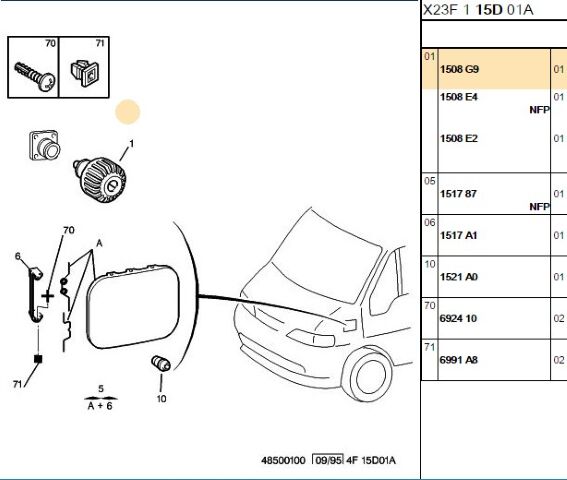 70 71

1

70

A

6

71

5

A + 6

10

48500100 09/95 4F 15D01A

X23F 1 15D 01A

| | | |
|---|---|---|
| 01 | 1508 G9 | 01 |
| | 1508 E4 NFP | 01 |
| | 1508 E2 | 01 |
| 05 | 1517 87 NFP | 01 |
| 06 | 1517 A1 | 01 |
| 10 | 1521 A0 | 01 |
| 70 | 6924 10 | 02 |
| 71 | 6991 A8 | 02 |