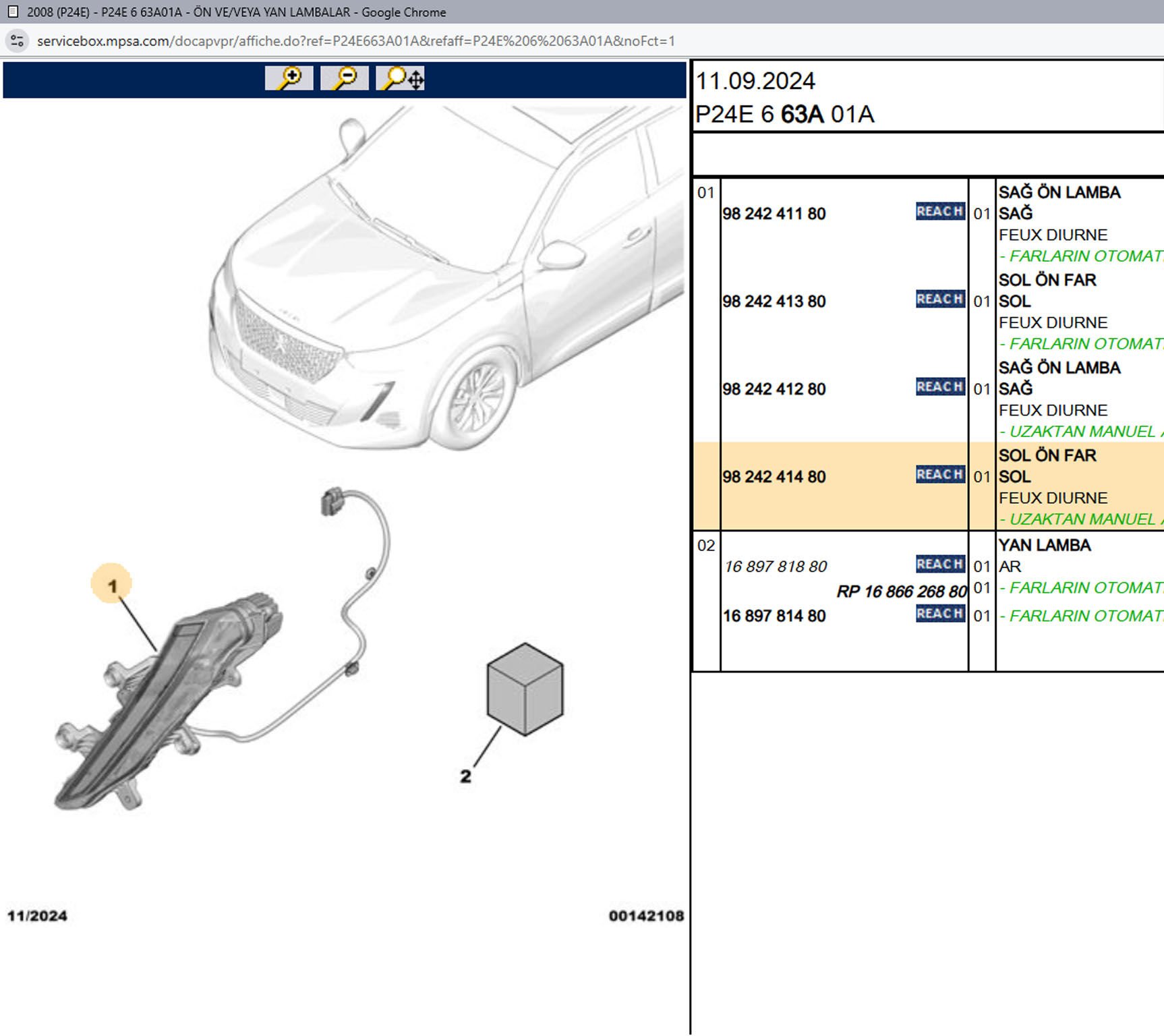 2008 (P24E) - P24E 6 63A01A - ÖN VE/VEYA YAN LAMBALAR - Google Chrome

servicebox.mpsa.com/docapvpr/affiche.do?ref=P24E663A01A&refaff=P24E%206%2063A01A&noFct=1

1

2

11/2024

00142108

11.09.2024
P24E 6 63A 01A

| | | | | |
|---|---|---|---|---|
| 01 | 98 242 411 80 | REACH | 01 | SAĞ ÖN LAMBA SAĞ FEUX DIURNE - FARLARIN OTOMAT |
| | 98 242 413 80 | REACH | 01 | SOL ÖN FAR SOL FEUX DIURNE - FARLARIN OTOMAT |
| | 98 242 412 80 | REACH | 01 | SAĞ ÖN LAMBA SAĞ FEUX DIURNE - UZAKTAN MANUEL |
| | 98 242 414 80 | REACH | 01 | SOL ÖN FAR SOL FEUX DIURNE - UZAKTAN MANUEL |
| 02 | 16 897 818 80 | REACH | 01 | YAN LAMBA AR |
| | RP 16 866 268 80 | | 01 | - FARLARIN OTOMAT |
| | 16 897 814 80 | REACH | 01 | - FARLARIN OTOMAT |