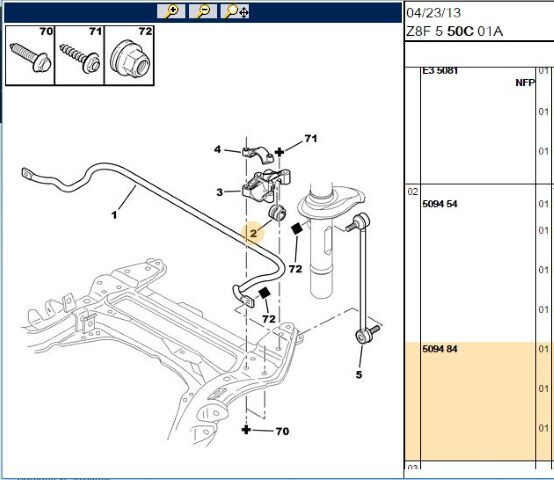 70 71 72

4
71
3
1
2
72
72
5
70

04/23/13
Z8F 5 50C 01A

| | | |
|---|---|---|
| | E3 5081 NFP | 01 |
| | | 01 |
| | | 01 |
| 02 | 5094 54 | 01 |
| | | 01 |
| | | 01 |
| | | 01 |
| | 5094 84 | 01 |
| | | 01 |
| | | 01 |
| 03 | | |